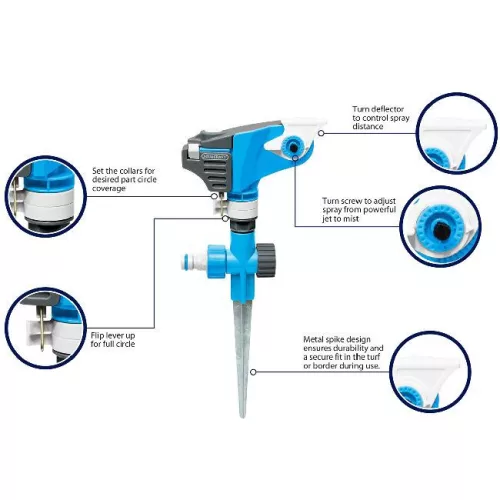 Turn deflector to control spray distance

Set the collars for desired part circle coverage

Turn screw to adjust spray from powerful jet to mist

Flip lever up for full circle

Metal spike design ensures durability and a secure fit in the turf or border during use.