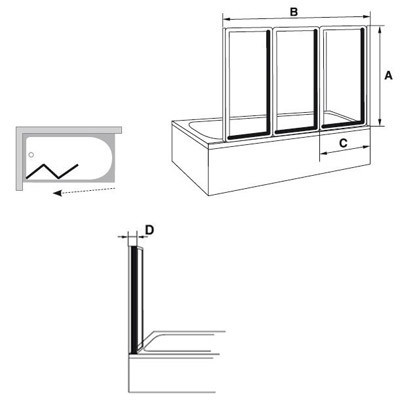 B
A
C
D