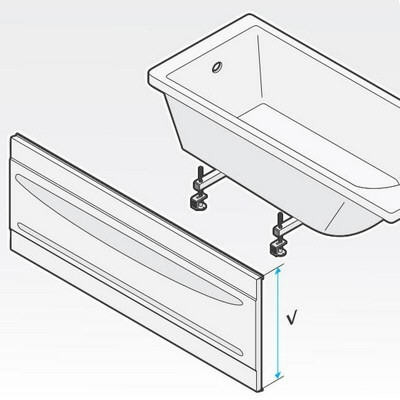 V