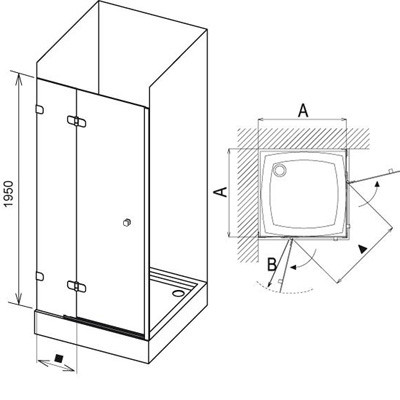 1950

A

A

B