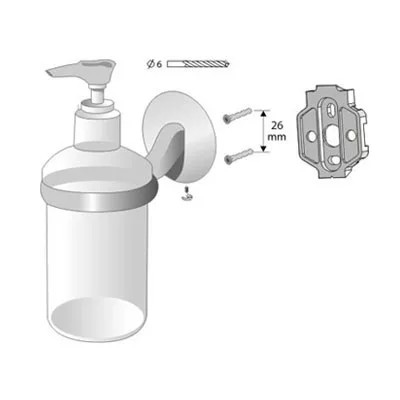 Ø 6

26 mm